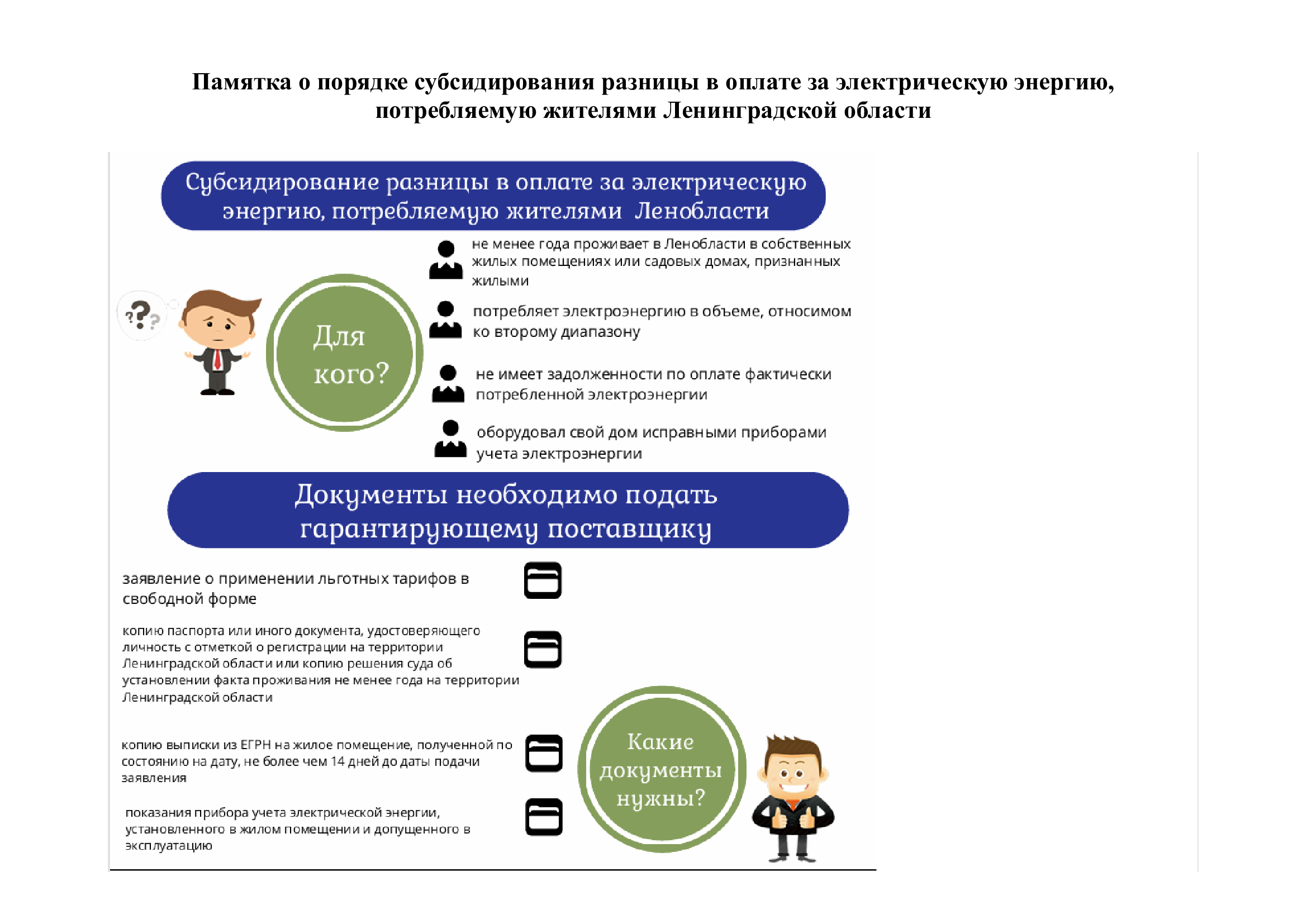 Памятка о порядке субсидирования разницы в оплате за электрическую энергию, потребляемую жителями Ленинградской области

Субсидирование разницы в оплате за электрическую энергию, потребляемую жителями Ленобласти

???

Для кого?

не менее года проживает в Ленобласти в собственных жилых помещениях или садовых домах, признанных жилыми

потребляет электроэнергию в объеме, относимом ко второму диапазону

не имеет задолженности по оплате фактически потребленной электроэнергии

оборудовал свой дом исправными приборами учета электроэнергии

Документы необходимо подать гарантирующему поставщику

заявление о применении льготных тарифов в свободной форме

копию паспорта или иного документа, удостоверяющего личность с отметкой о регистрации на территории Ленинградской области или копию решения суда об установлении факта проживания не менее года на территории Ленинградской области

копию выписки из ЕГРН на жилое помещение, полученной по состоянию на дату, не более чем 14 дней до даты подачи заявления

показания прибора учета электрической энергии, установленного в жилом помещении и допущенного в эксплуатацию

Какие документы нужны?